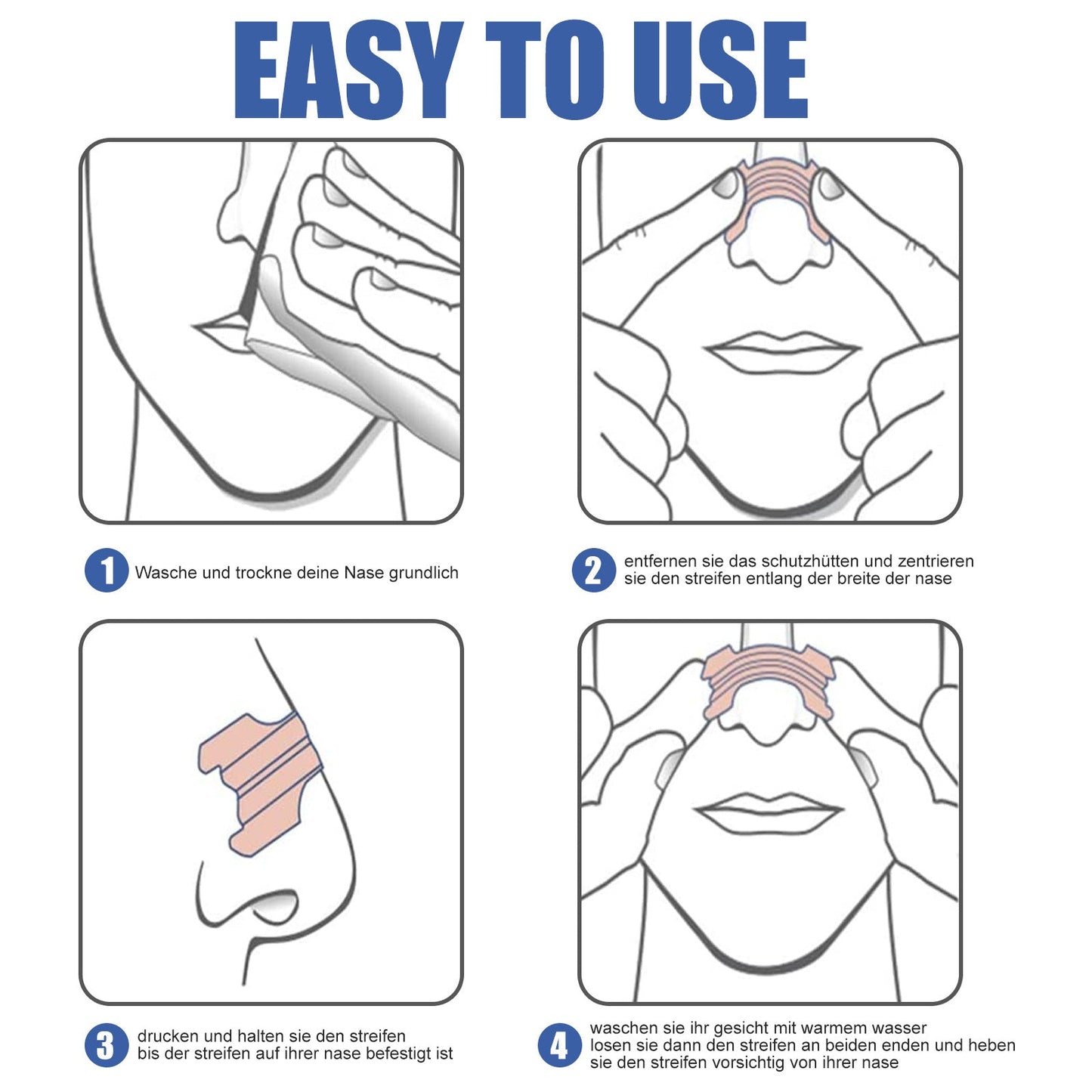 EASY TO USE

1 Wasche und trockne deine Nase grundlich

2 entfernen sie das schutzhütten und zentrieren sie den streifen entlang der breite der nase

3 drucken und halten sie den streifen bis der streifen auf ihrer nase befestigt ist

4 waschen sie ihr gesicht mit warmem wasser losen sie dann den streifen an beiden enden und heben sie den streifen vorsichtig von ihrer nase