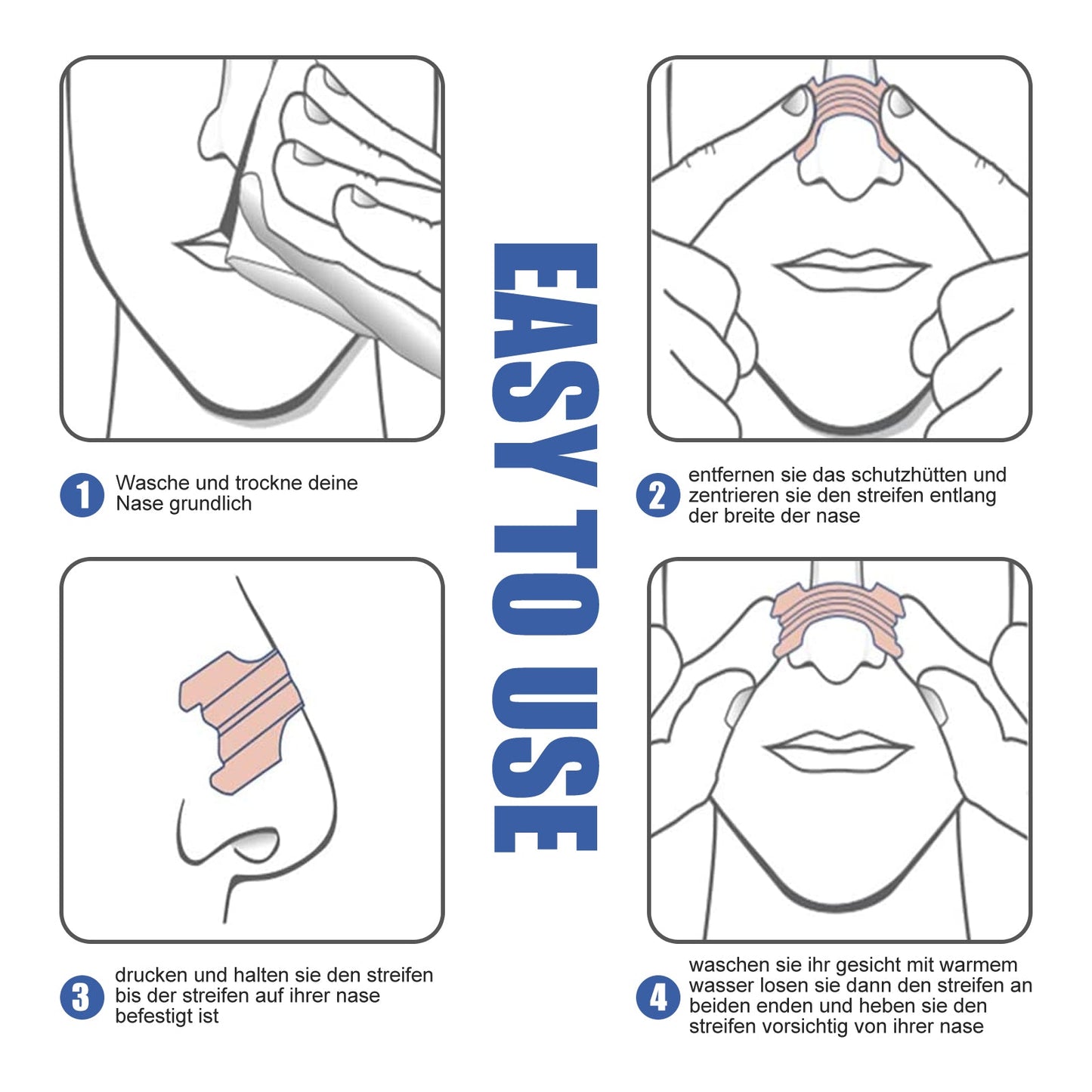 EASY TO USE

1 Wasche und trockne deine Nase grundlich

2 entfernen sie das schutzhütten und zentrieren sie den streifen entlang der breite der nase

3 drucken und halten sie den streifen bis der streifen auf ihrer nase befestigt ist

4 waschen sie ihr gesicht mit warmem wasser losen sie dann den streifen an beiden enden und heben sie den streifen vorsichtig von ihrer nase